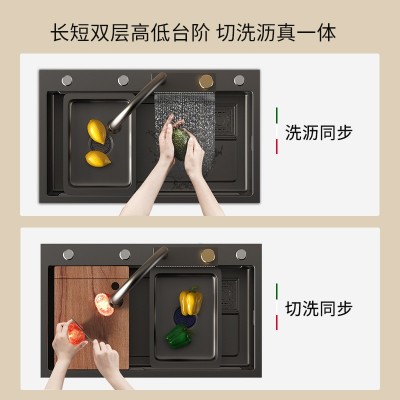 长短双层高低台阶 切洗沥真一体

洗沥同步

切洗同步