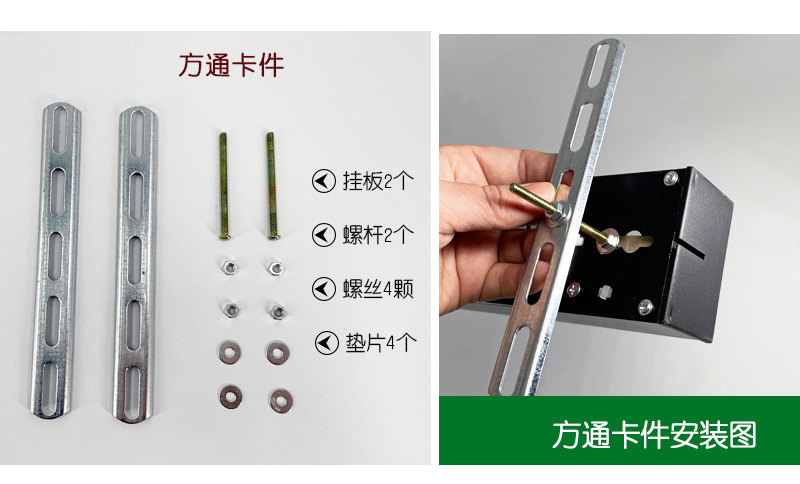 方通卡件

挂板2个

螺杆2个

螺丝4颗

垫片4个

方通卡件安装图