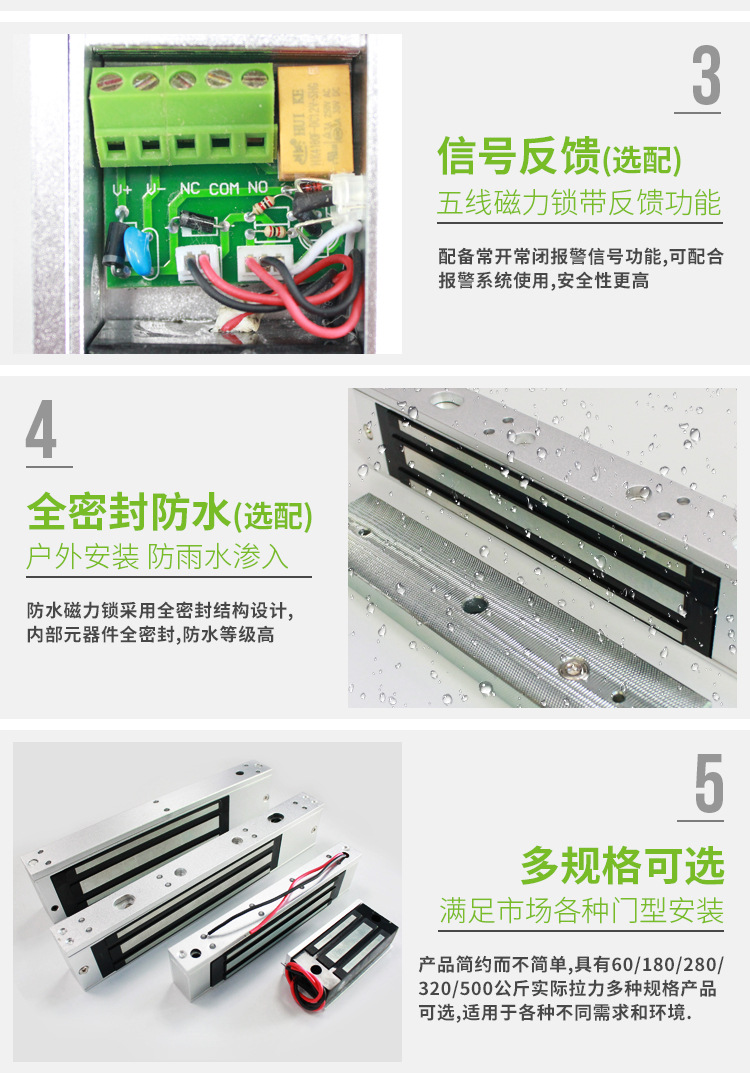 V+ V- NC COM NO

3

信号反馈(选配)

五线磁力锁带反馈功能

配备常开常闭报警信号功能,可配合报警系统使用,安全性更高

4

全密封防水(选配)

户外安装 防雨水渗入

防水磁力锁采用全密封结构设计,内部元器件全密封,防水等级高

5

多规格可选

满足市场各种门型安装

产品简约而不简单,具有60/180/280/320/500公斤实际拉力多种规格产品可选,适用于各种不同需求和环境.