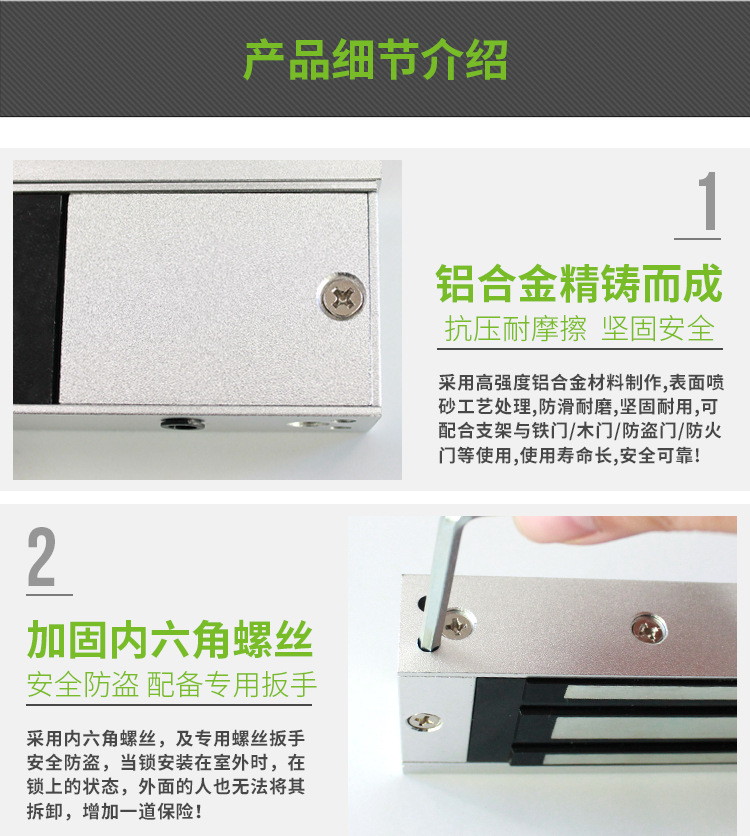 产品细节介绍

1

铝合金精铸而成

抗压耐摩擦 坚固安全

采用高强度铝合金材料制作,表面喷砂工艺处理,防滑耐磨,坚固耐用,可配合支架与铁门/木门/防盗门/防火门等使用,使用寿命长,安全可靠!

2

加固内六角螺丝

安全防盗 配备专用扳手

采用内六角螺丝，及专用螺丝扳手安全防盗，当锁安装在室外时，在锁上的状态，外面的人也无法将其拆卸，增加一道保险!