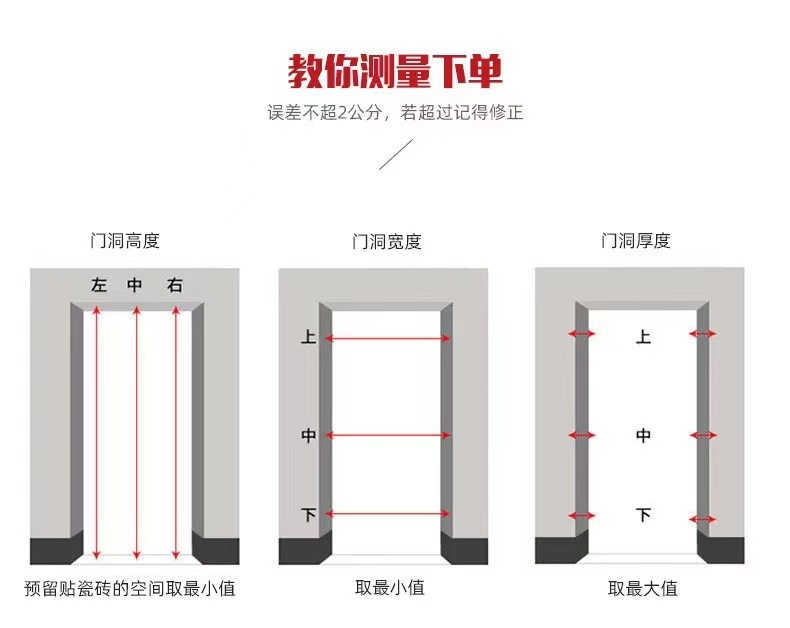 教你测量下单

误差不超2公分，若超过记得修正

门洞高度

左 中 右

预留贴瓷砖的空间取最小值

门洞宽度

上

中

下

取最小值

门洞厚度

上

中

下

取最大值