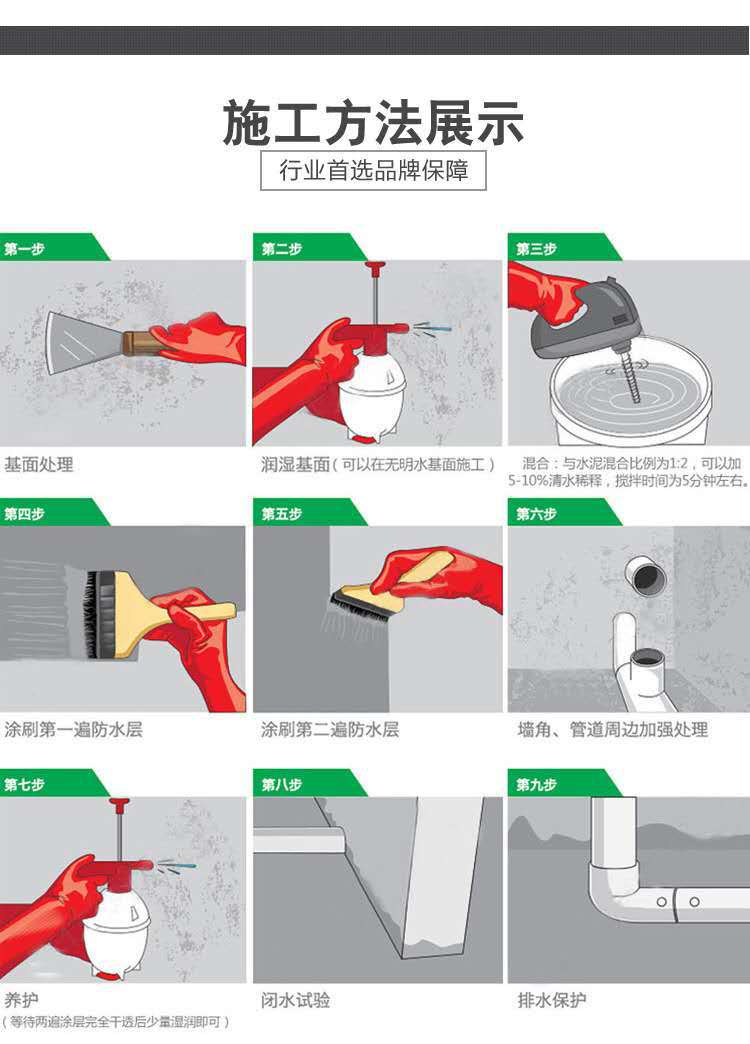 施工方法展示

行业首选品牌保障

第一步

基面处理

第二步

润湿基面（可以在无明水基面施工）

第三步

混合：与水泥混合比例为1:2，可以加5-10%清水稀释，搅拌时间为5分钟左右。

第四步

涂刷第一遍防水层

第五步

涂刷第二遍防水层

第六步

墙角、管道周边加强处理

第七步

养护
（等待两遍涂层完全干透后少量湿润即可）

第八步

闭水试验

第九步

排水保护