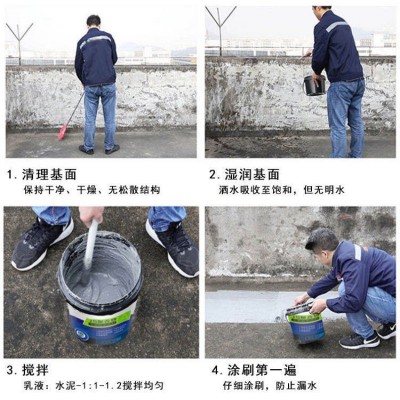 1. 清理基面
保持干净、干燥、无松散结构

2. 湿润基面
洒水吸收至饱和，但无明水

3. 搅拌
乳液：水泥-1:1-1.2搅拌均匀

4. 涂刷第一遍
仔细涂刷，防止漏水