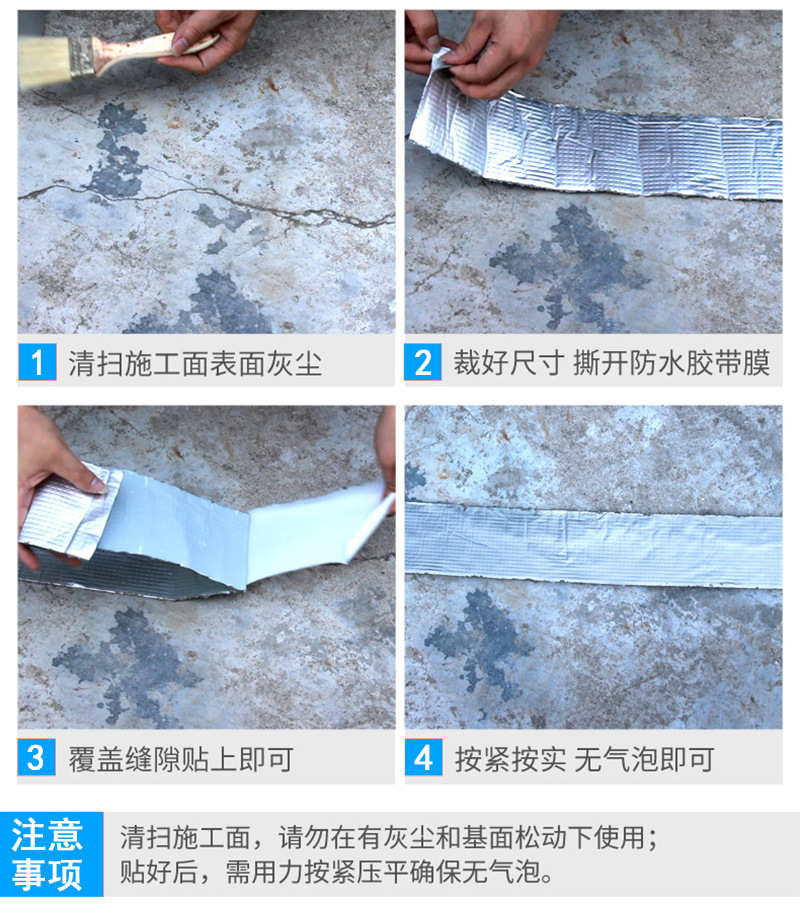 1 清扫施工面表面灰尘

2 裁好尺寸 撕开防水胶带膜

3 覆盖缝隙贴上即可

4 按紧按实 无气泡即可

注意事项

清扫施工面，请勿在有灰尘和基面松动下使用；
贴好后，需用力按紧压平确保无气泡。